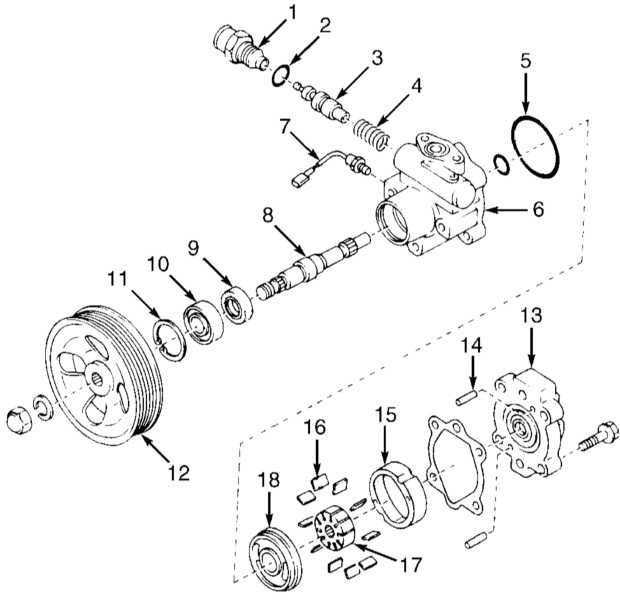 1
2
3
4
5
7
6
8
9
10
11
13
14
12
16
15
18
17