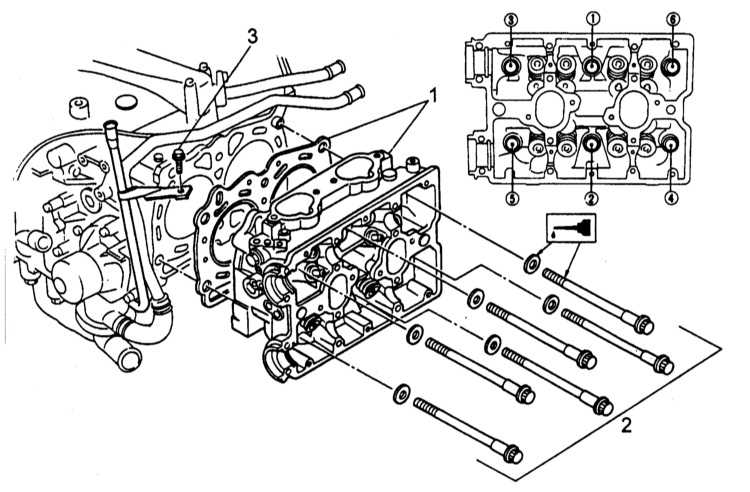 3
1
③
①
⑥
⑤
②
④
2